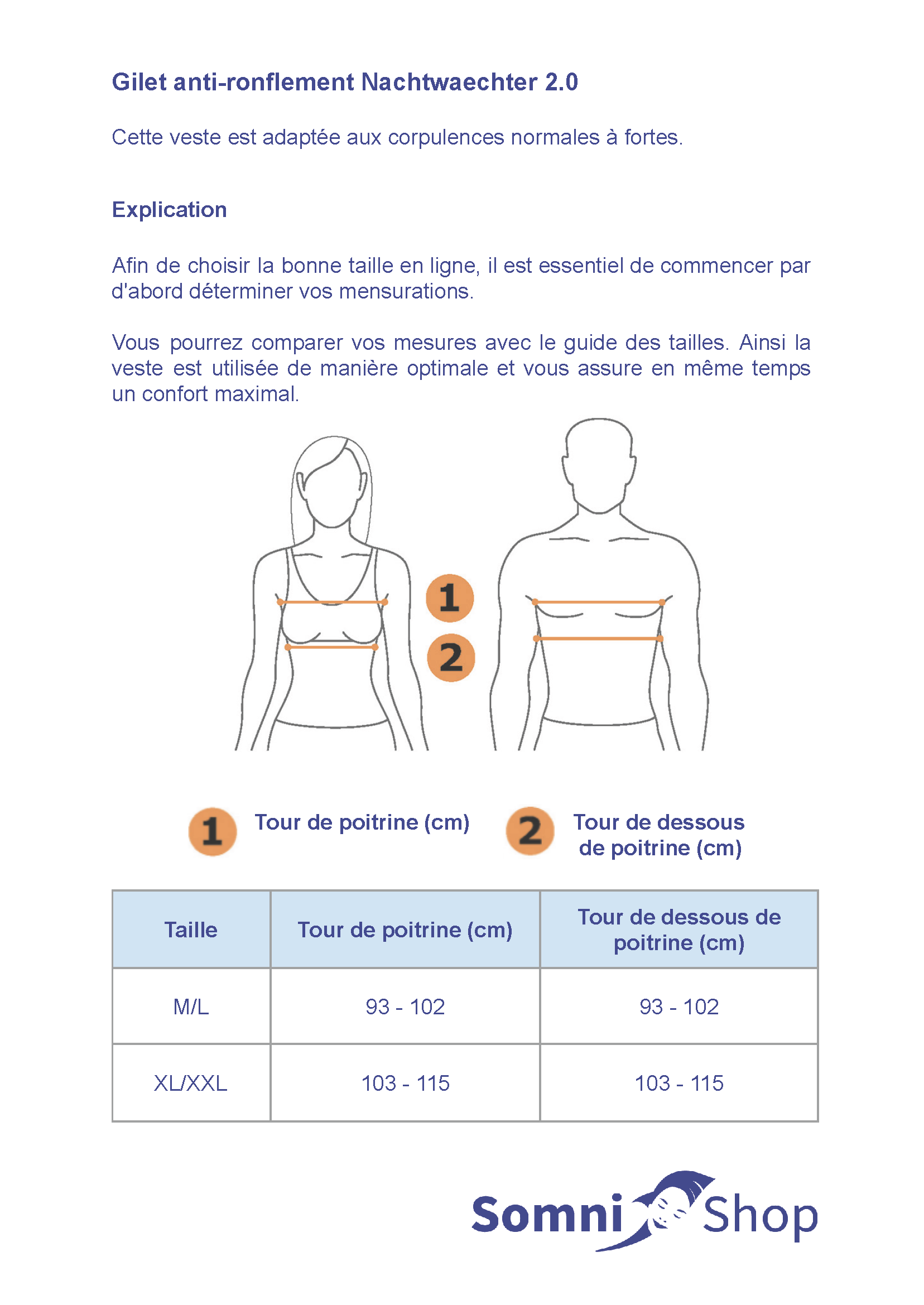 Gilet anti-ronflement Nachtwaechter 2.0

Cette veste est adaptée aux corpulences normales à fortes.

Explication

Afin de choisir la bonne taille en ligne, il est essentiel de commencer par d'abord déterminer vos mensurations.

Vous pourrez comparer vos mesures avec le guide des tailles. Ainsi la veste est utilisée de manière optimale et vous assure en même temps un confort maximal.

1
2

1 Tour de poitrine (cm)
2 Tour de dessous de poitrine (cm)

| Taille | Tour de poitrine (cm) | Tour de dessous de poitrine (cm) |
|---|---|---|
| M/L | 93 - 102 | 93 - 102 |
| XL/XXL | 103 - 115 | 103 - 115 |

Somni Shop